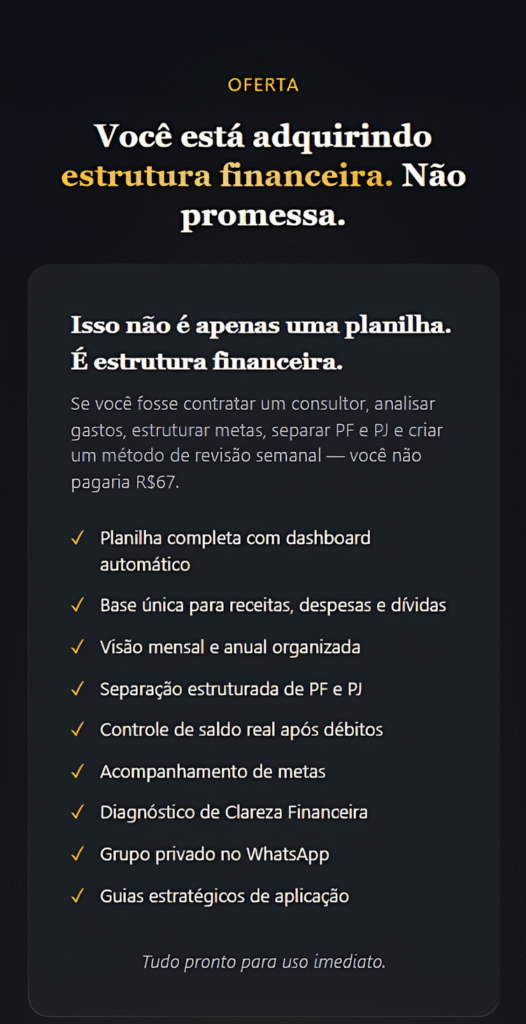 OFERTA

Você está adquirindo estrutura financeira. Não promessa.

Isso não é apenas uma planilha. É estrutura financeira.

Se você fosse contratar um consultor, analisar gastos, estruturar metas, separar PF e PJ e criar um método de revisão semanal — você não pagaria R$67.

✓ Planilha completa com dashboard automático
✓ Base única para receitas, despesas e dívidas
✓ Visão mensal e anual organizada
✓ Separação estruturada de PF e PJ
✓ Controle de saldo real após débitos
✓ Acompanhamento de metas
✓ Diagnóstico de Clareza Financeira
✓ Grupo privado no WhatsApp
✓ Guias estratégicos de aplicação

Tudo pronto para uso imediato.