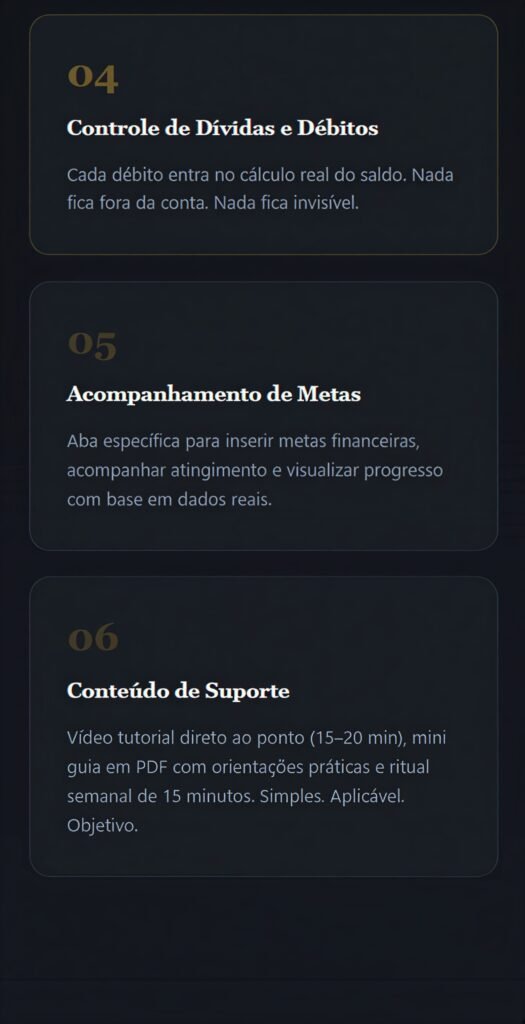 04

Controle de Dívidas e Débitos

Cada débito entra no cálculo real do saldo. Nada fica fora da conta. Nada fica invisível.

05

Acompanhamento de Metas

Aba específica para inserir metas financeiras, acompanhar atingimento e visualizar progresso com base em dados reais.

06

Conteúdo de Suporte

Vídeo tutorial direto ao ponto (15–20 min), mini guia em PDF com orientações práticas e ritual semanal de 15 minutos. Simples. Aplicável. Objetivo.